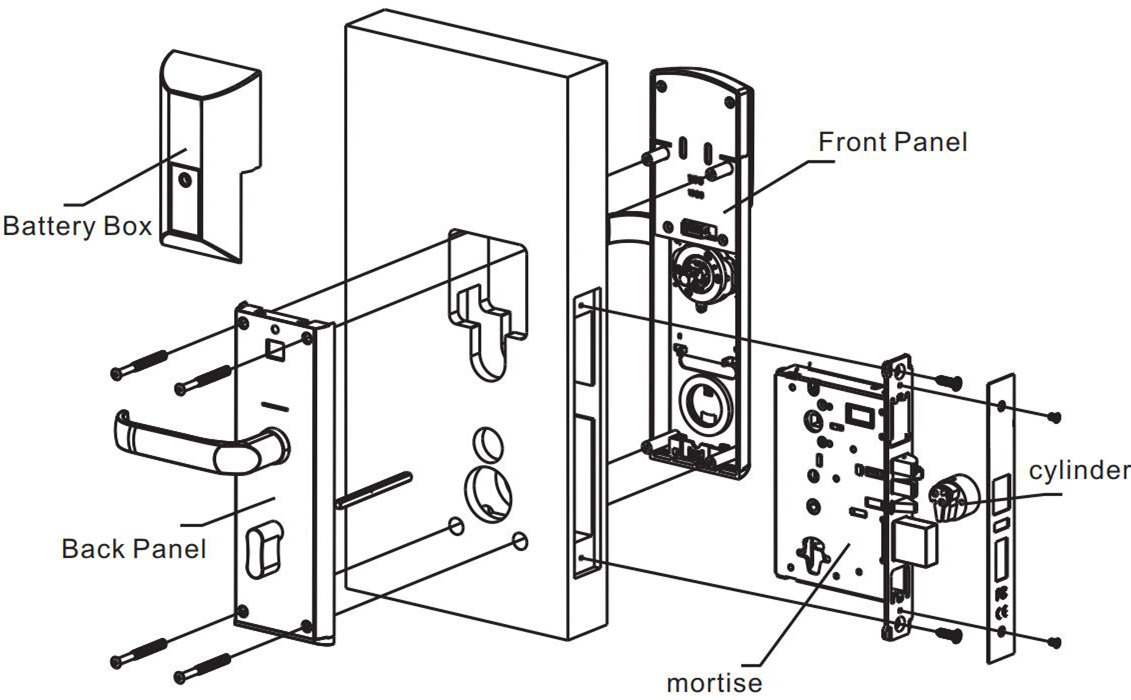 Battery Box

Front Panel

Back Panel

cylinder

mortise